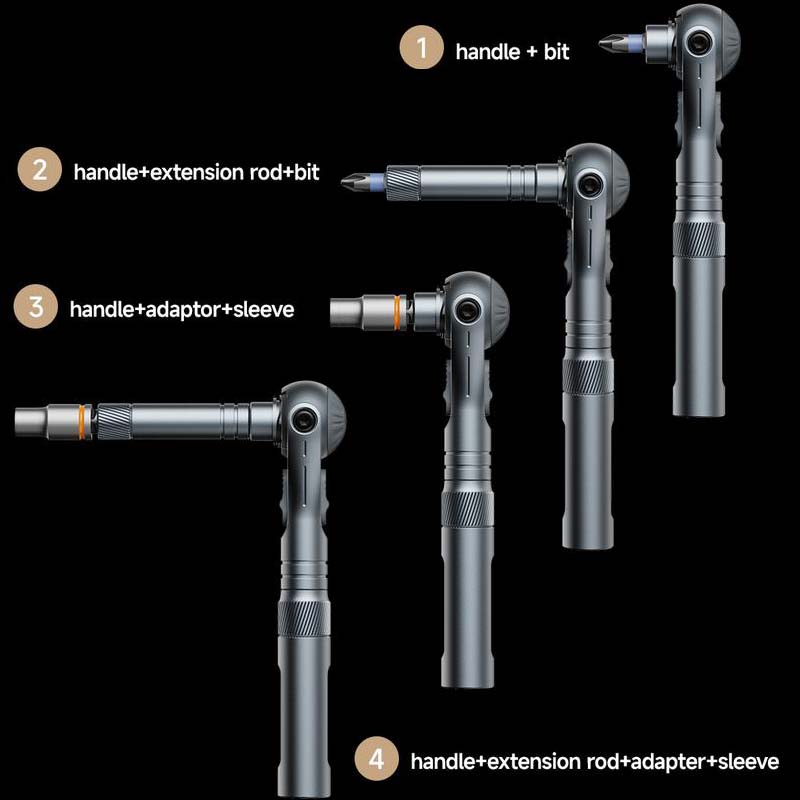 1 handle + bit

2 handle+extension rod+bit

3 handle+adaptor+sleeve

4 handle+extension rod+adapter+sleeve