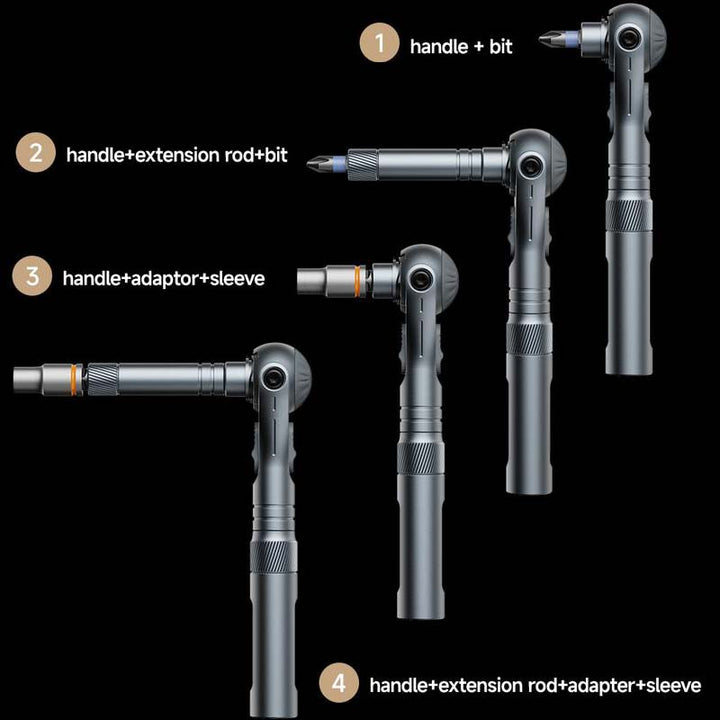 1 handle + bit

2 handle+extension rod+bit

3 handle+adaptor+sleeve

4 handle+extension rod+adapter+sleeve